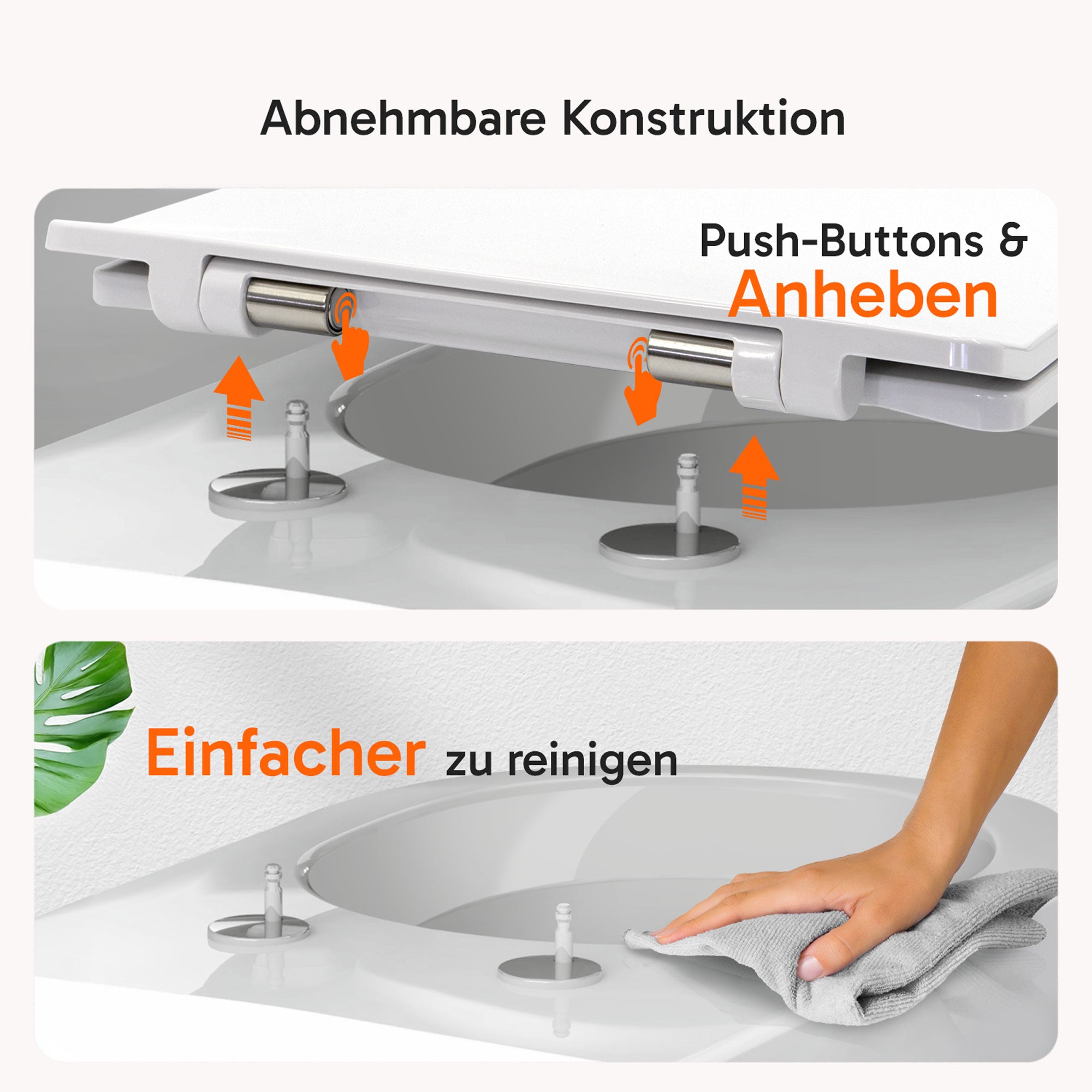 Abnehmbare Konstruktion

Push-Buttons &
Anheben

Einfacher zu reinigen