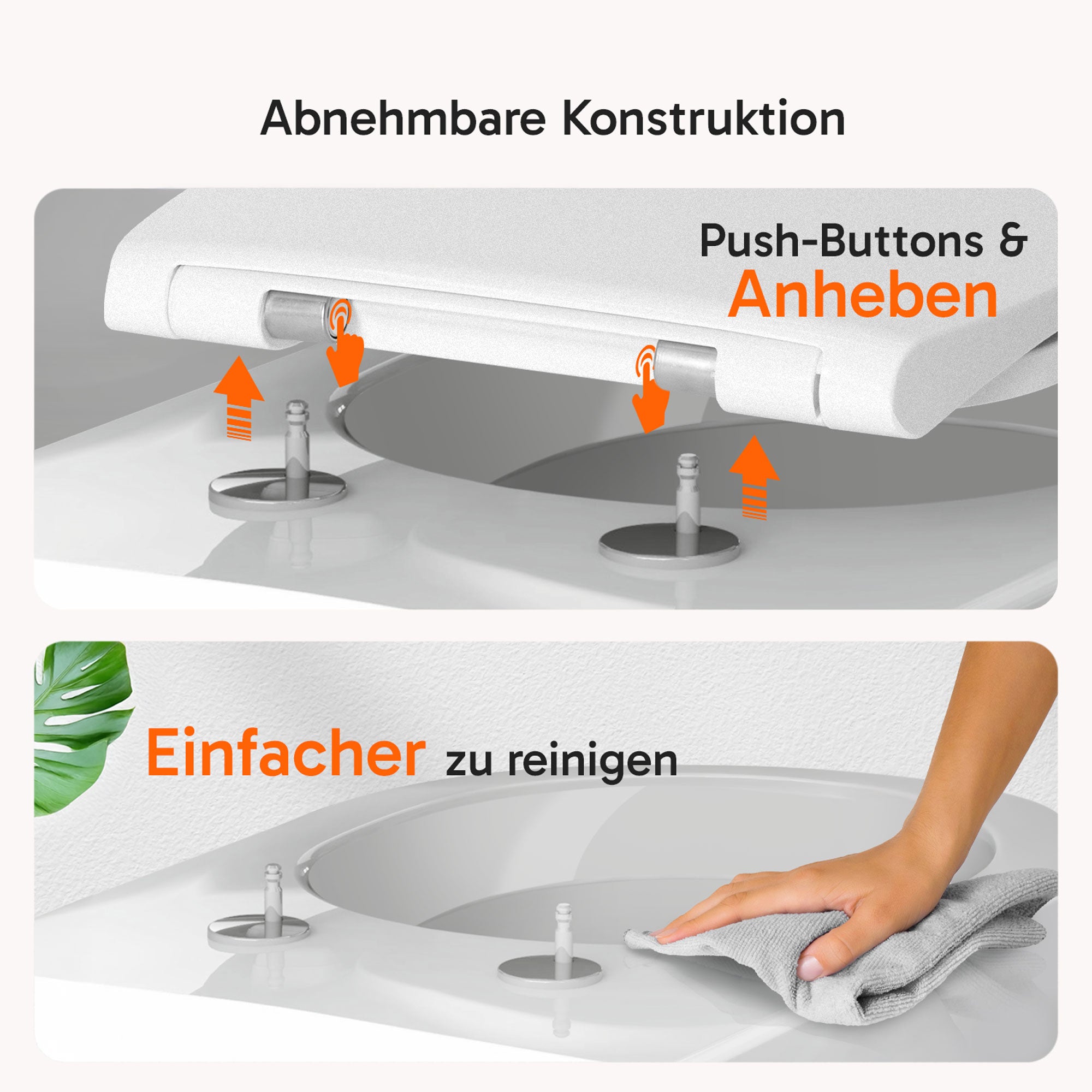 Abnehmbare Konstruktion

Push-Buttons &
Anheben

Einfacher zu reinigen