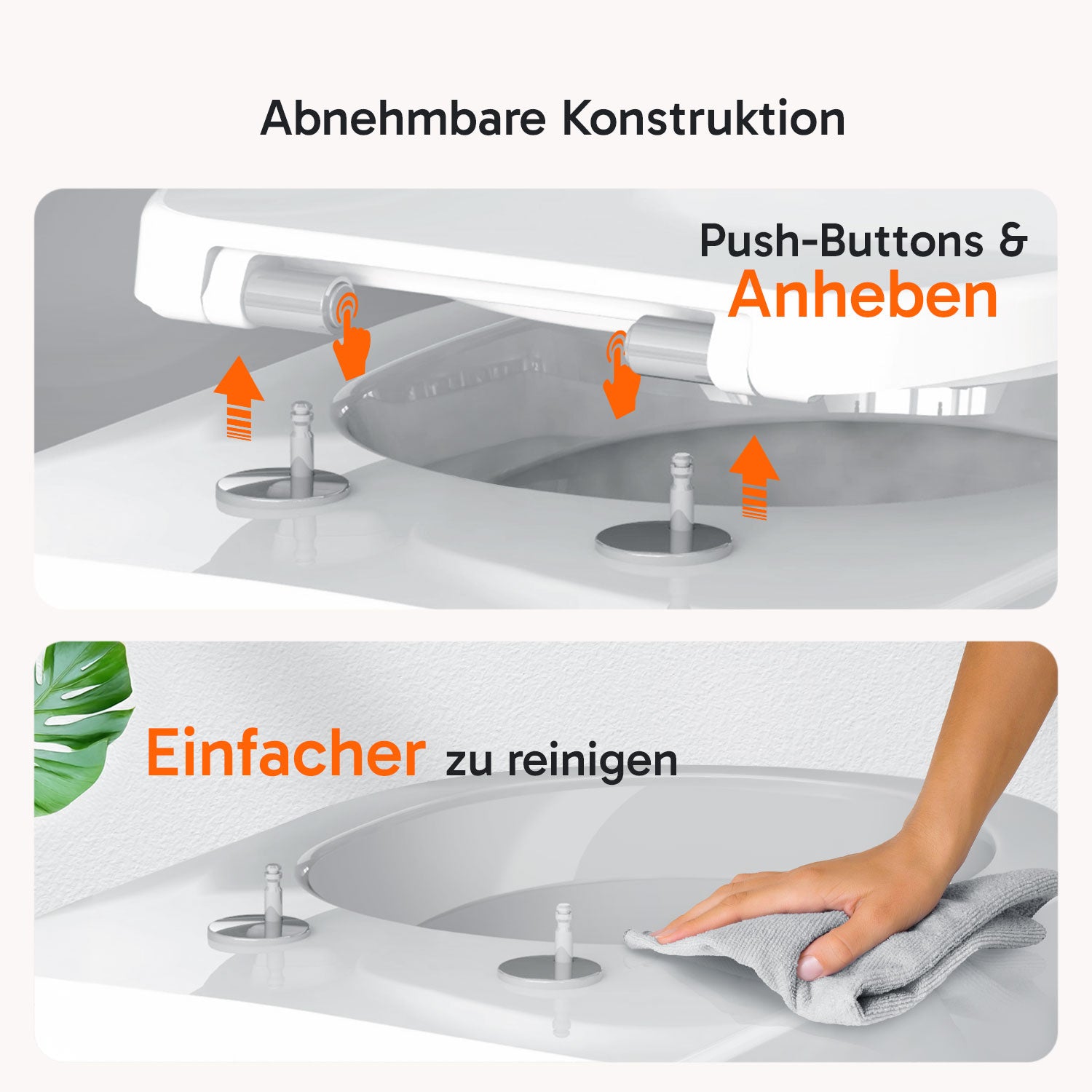 Abnehmbare Konstruktion

Push-Buttons &
Anheben

Einfacher zu reinigen