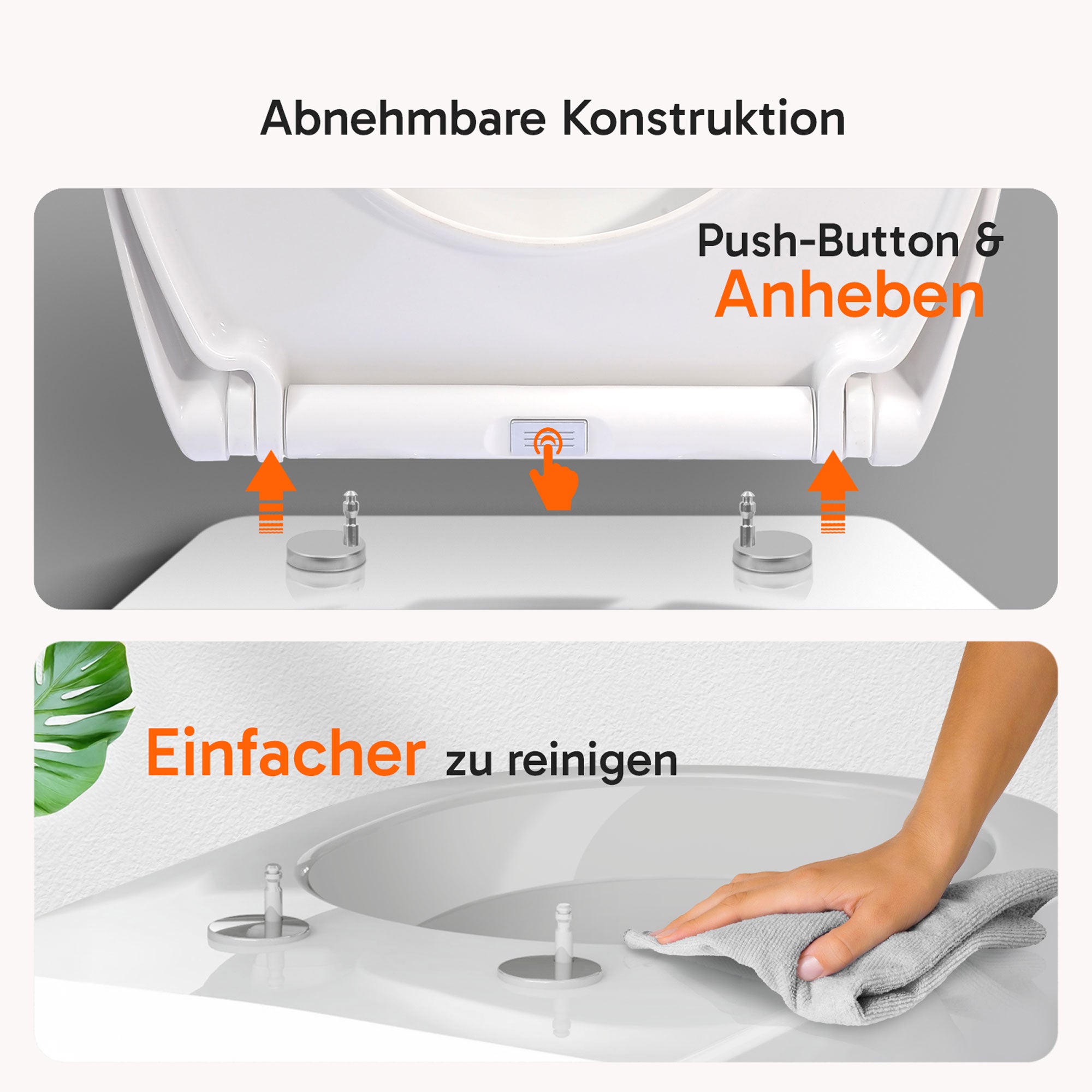 Abnehmbare Konstruktion

Push-Button &
Anheben

Einfacher zu reinigen