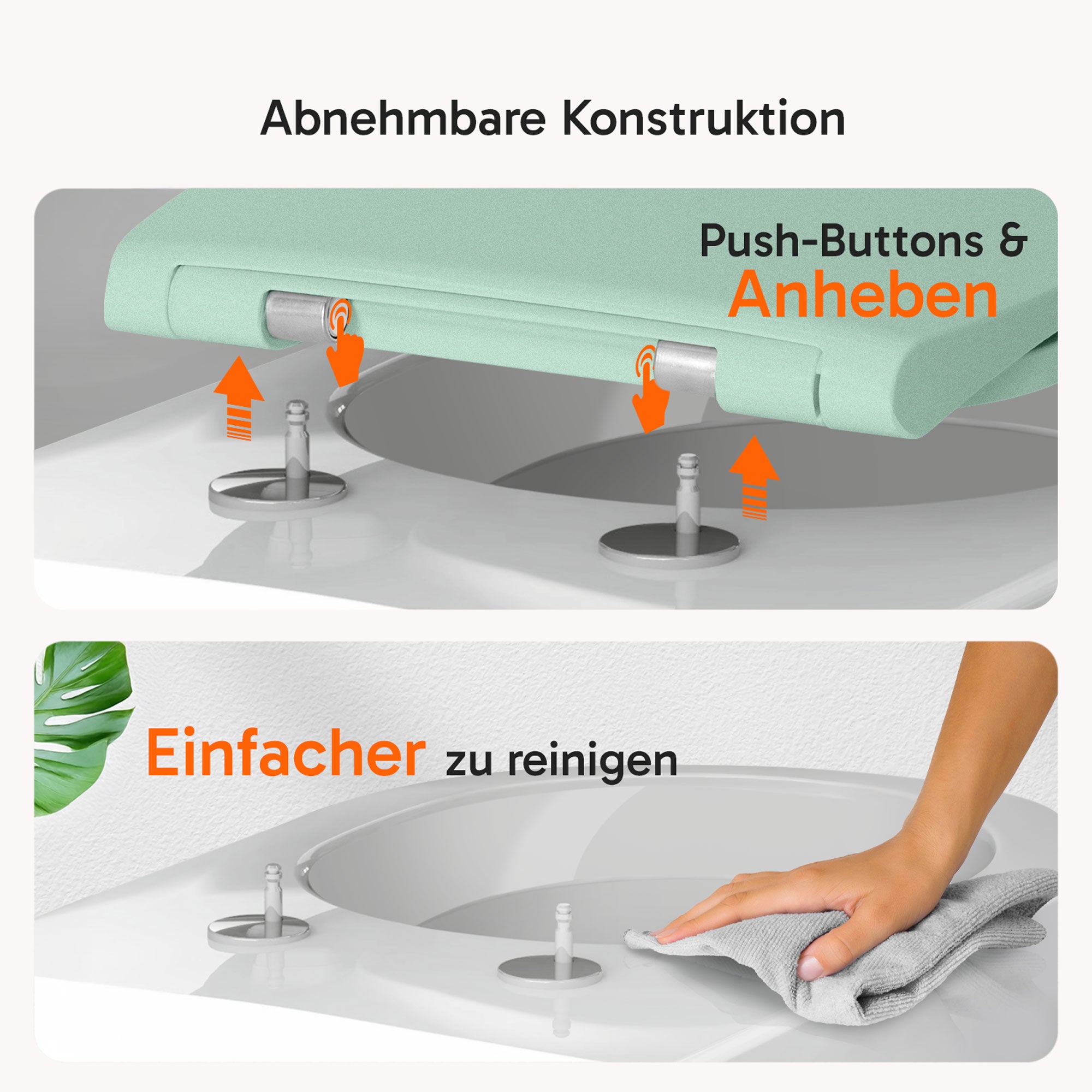 Abnehmbare Konstruktion

Push-Buttons &
Anheben

Einfacher zu reinigen