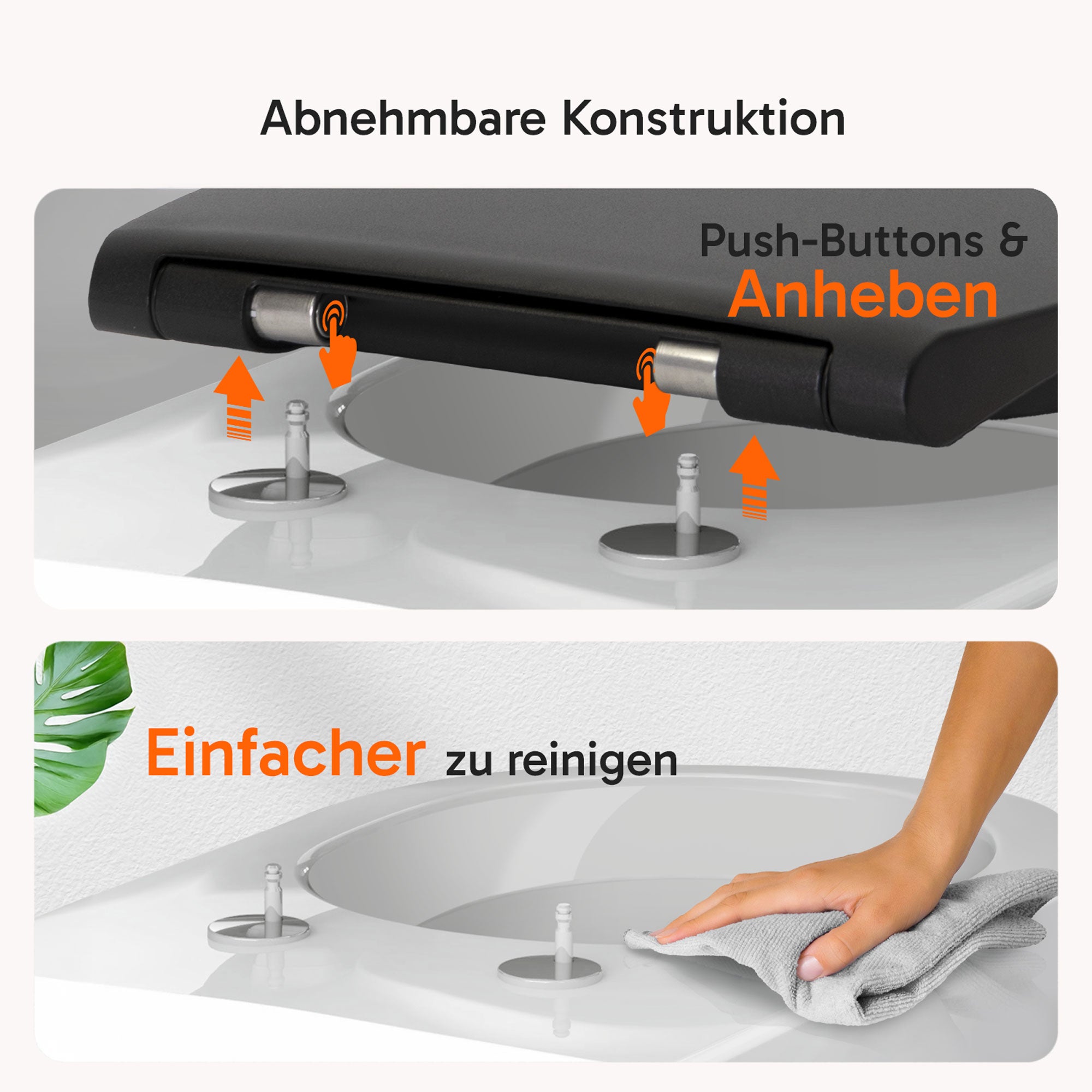 Abnehmbare Konstruktion

Push-Buttons &
Anheben

Einfacher zu reinigen