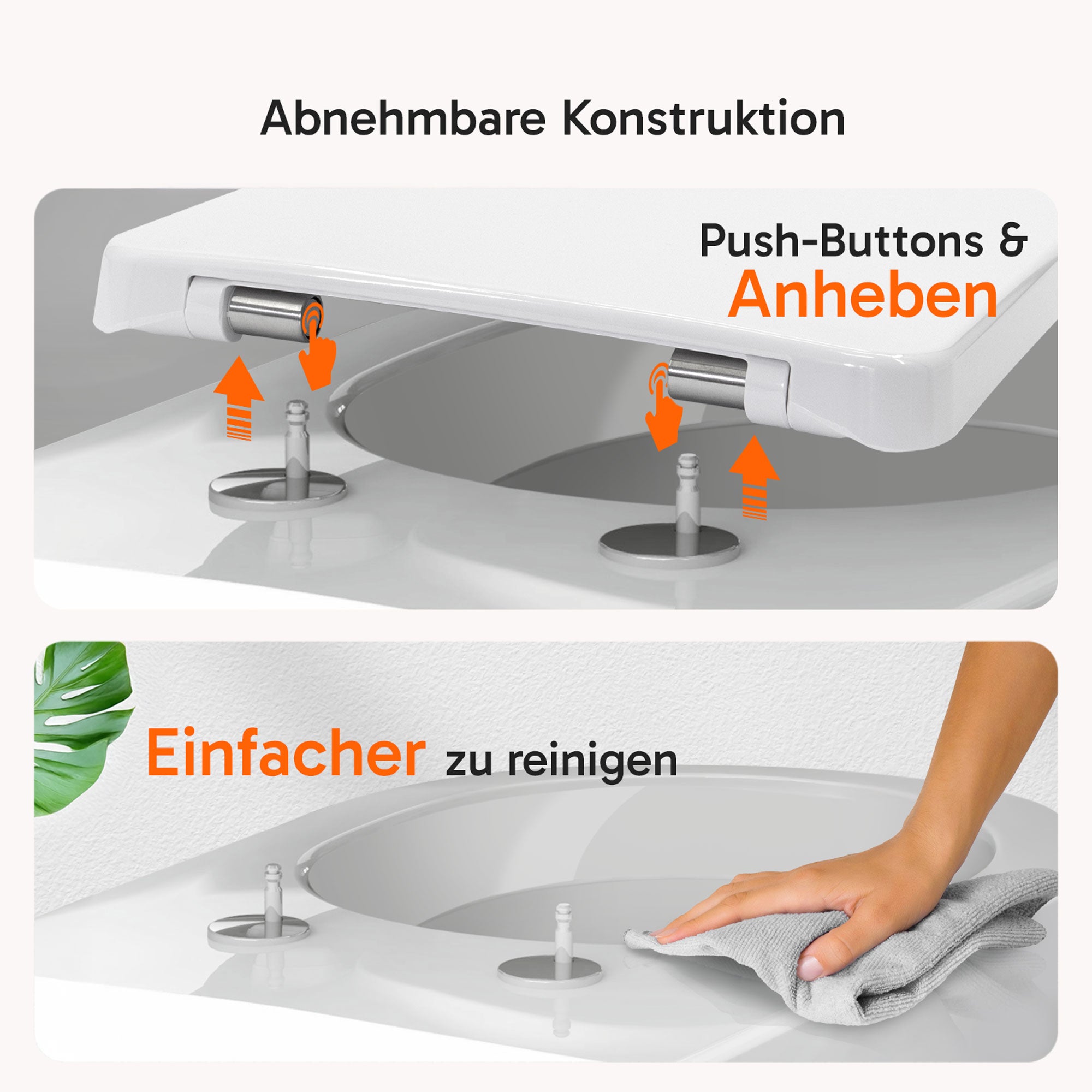 Abnehmbare Konstruktion

Push-Buttons &
Anheben

Einfacher zu reinigen